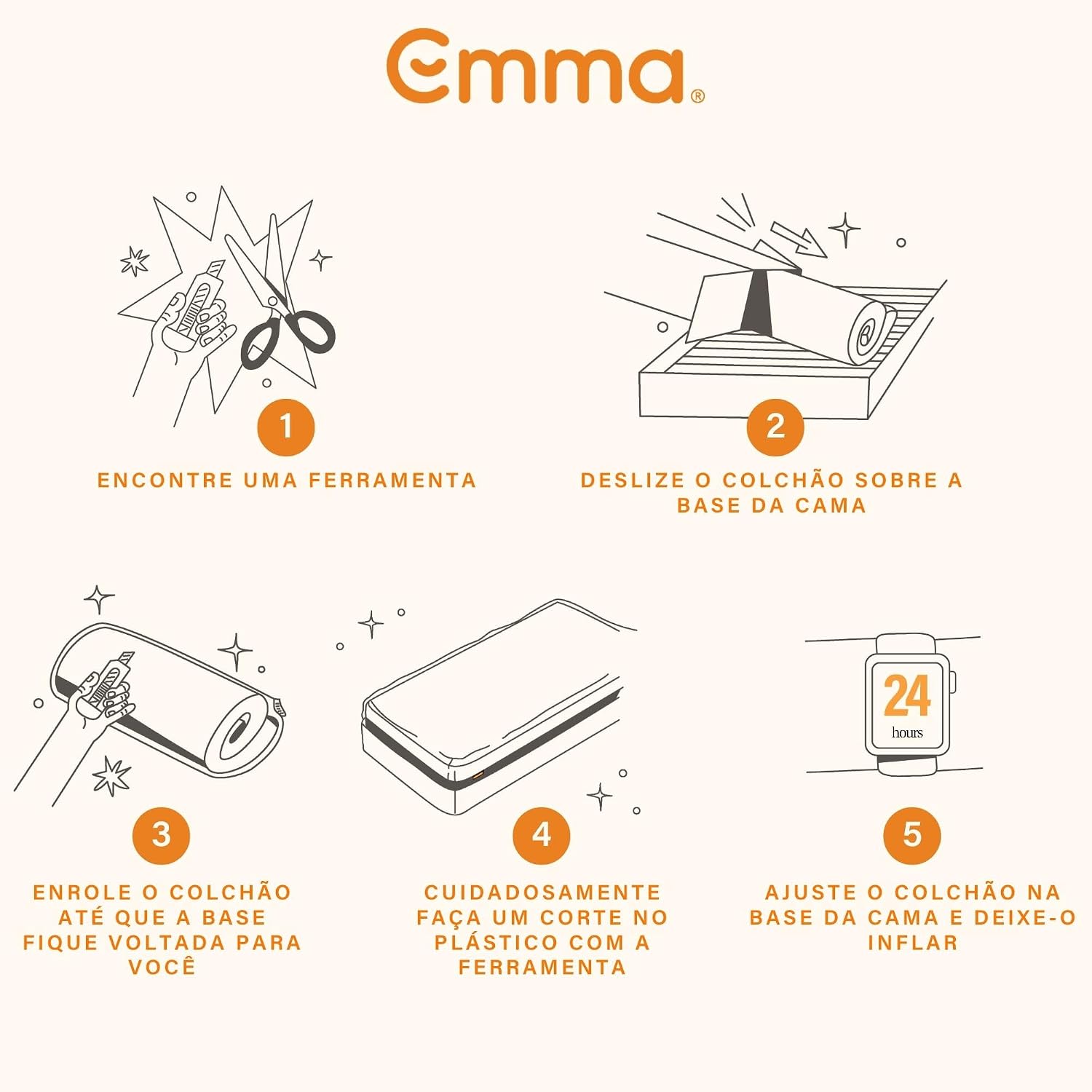 emma®

1

ENCONTRE UMA FERRAMENTA

2

DESLIZE O COLCHÃO SOBRE A BASE DA CAMA

3

ENROLE O COLCHÃO ATÉ QUE A BASE FIQUE VOLTADA PARA VOCÊ

4

CUIDADOSAMENTE FAÇA UM CORTE NO PLÁSTICO COM A FERRAMENTA

24 hours

5

AJUSTE O COLCHÃO NA BASE DA CAMA E DEIXE-O INFLAR